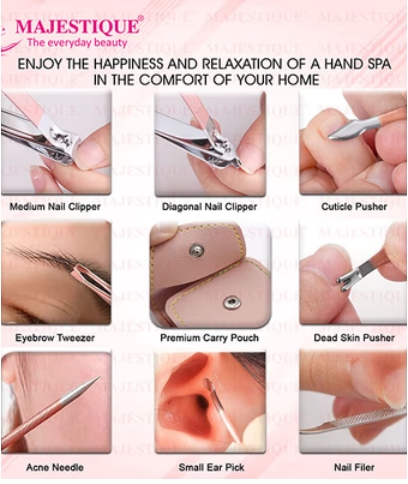 MAJESTIQUE®
The everyday beauty

ENJOY THE HAPPINESS AND RELAXATION OF A HAND SPA IN THE COMFORT OF YOUR HOME

Medium Nail Clipper

Diagonal Nail Clipper

Cuticle Pusher

Eyebrow Tweezer

Premium Carry Pouch

Dead Skin Pusher

Acne Needle

Small Ear Pick

Nail Filer