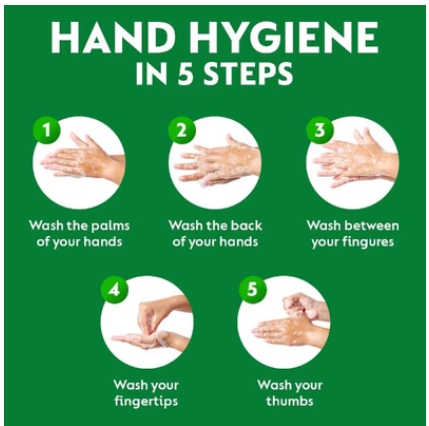 HAND HYGIENE
IN 5 STEPS

1
Wash the palms of your hands

2
Wash the back of your hands

3
Wash between your fingures

4
Wash your fingertips

5
Wash your thumbs