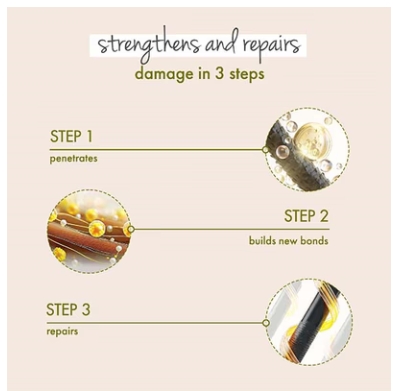 strengthens and repairs
damage in 3 steps

STEP 1
penetrates

STEP 2
builds new bonds

STEP 3
repairs